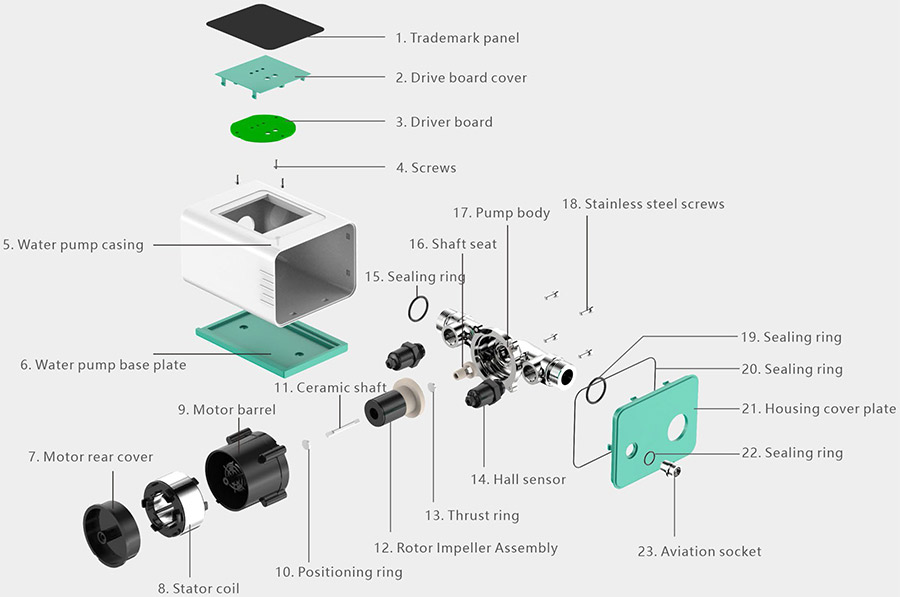 1. Trademark panel
2. Drive board cover
3. Driver board
4. Screws
5. Water pump casing
6. Water pump base plate
7. Motor rear cover
8. Stator coil
9. Motor barrel
10. Positioning ring
11. Ceramic shaft
12. Rotor Impeller Assembly
13. Thrust ring
14. Hall sensor
15. Sealing ring
16. Shaft seat
17. Pump body
18. Stainless steel screws
19. Sealing ring
20. Sealing ring
21. Housing cover plate
22. Sealing ring
23. Aviation socket