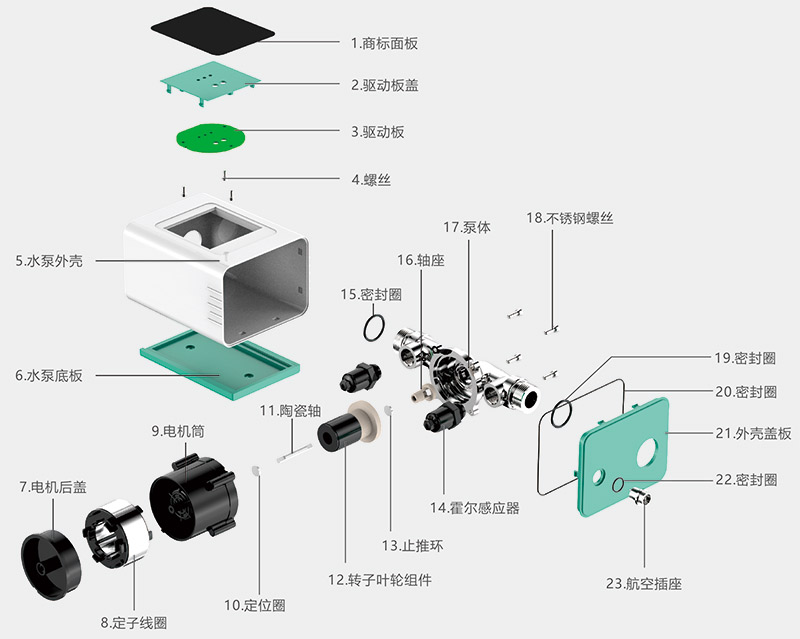 1.商标面板
2.驱动板盖
3.驱动板
4.螺丝
5.水泵外壳
6.水泵底板
7.电机后盖
8.定子线圈
9.电机筒
10.定位圈
11.陶瓷轴
12.转子叶轮组件
13.止推环
14.霍尔感应器
15.密封圈
16.轴座
17.泵体
18.不锈钢螺丝
19.密封圈
20.密封圈
21.外壳盖板
22.密封圈
23.航空插座